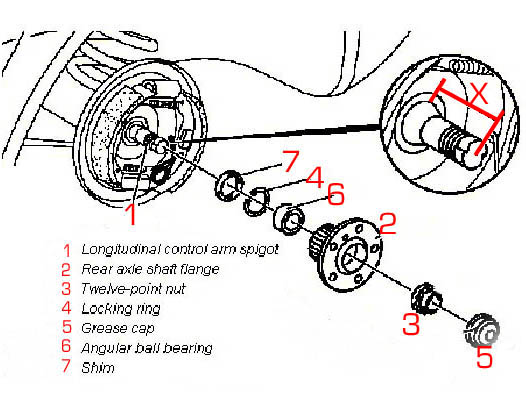 X

7

4

6

1

2

3

5

1 Longitudinal control arm spigot
2 Rear axle shaft flange
3 Twelve-point nut
4 Locking ring
5 Grease cap
6 Angular ball bearing
7 Shim